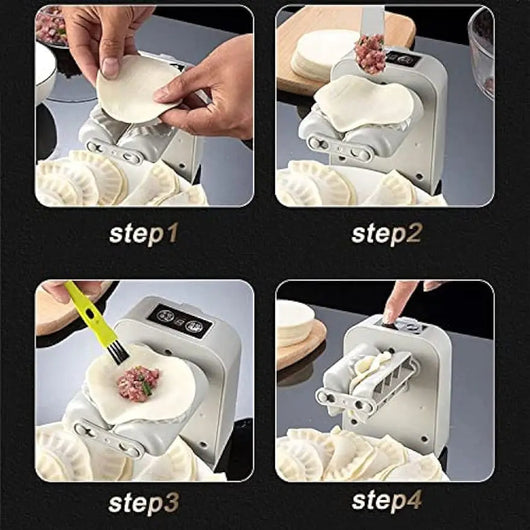 step1

step2

step3

step4